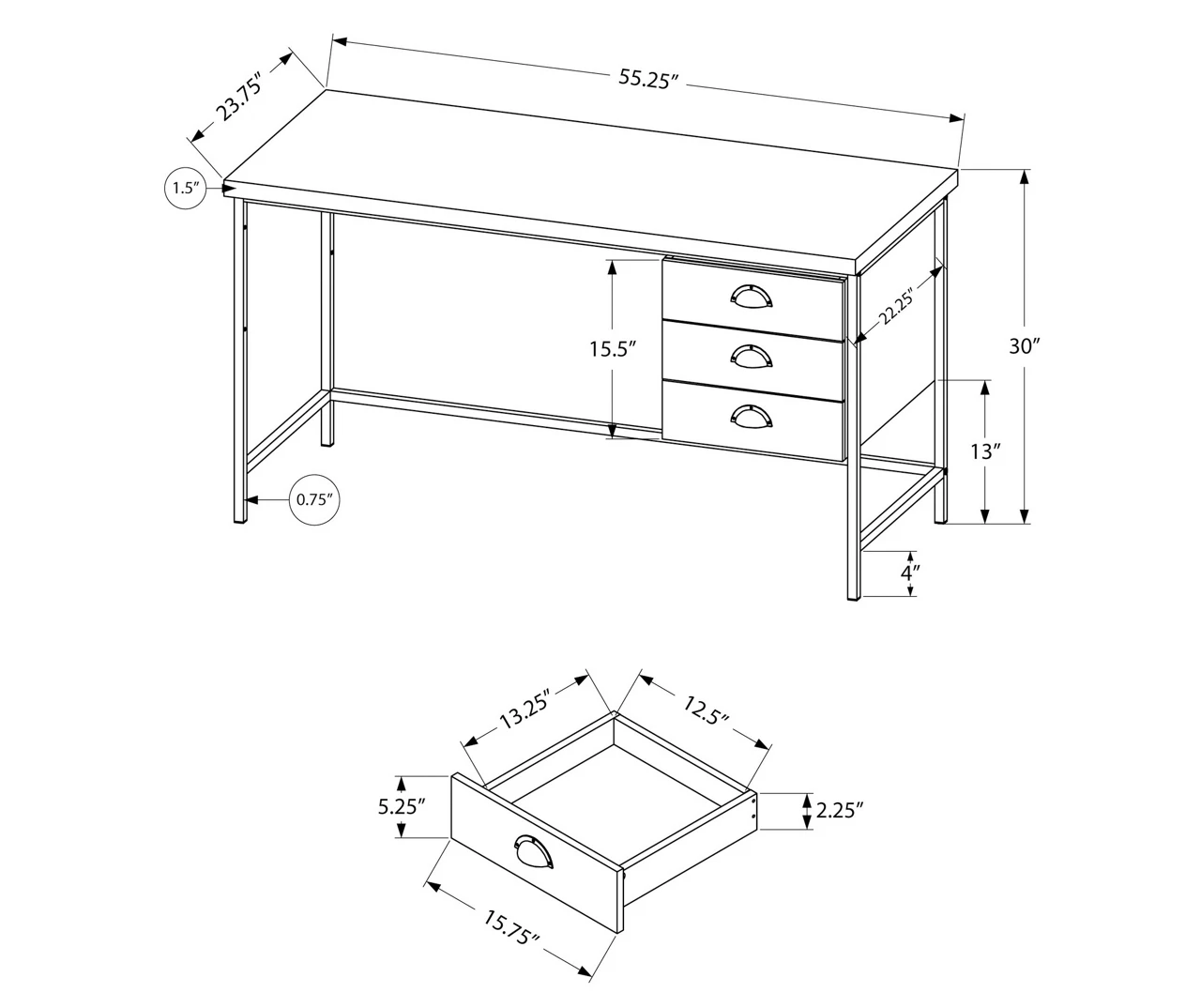 23.75″
55.25″
1.5″
15.5″
22.25″
30″
13″
0.75″
4″
13.25″
12.5″
5.25″
2.25″
15.75″